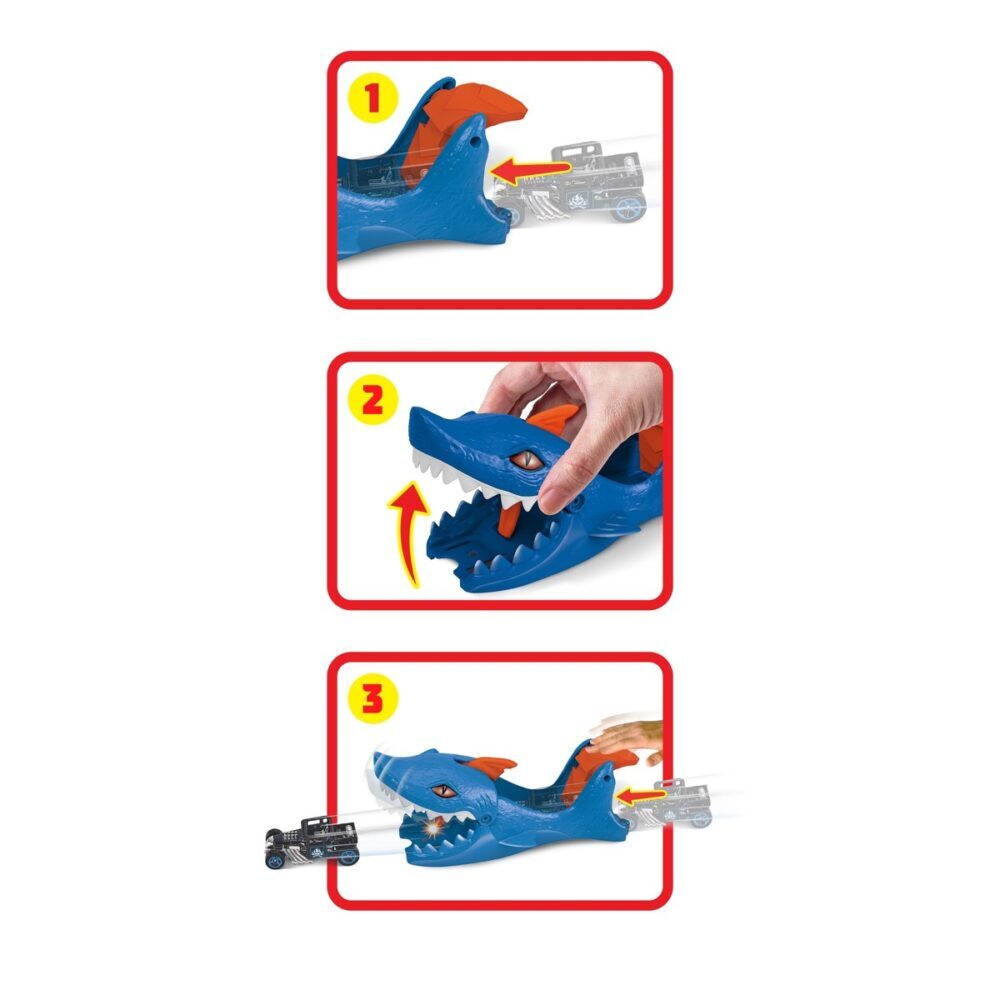 1

2

3